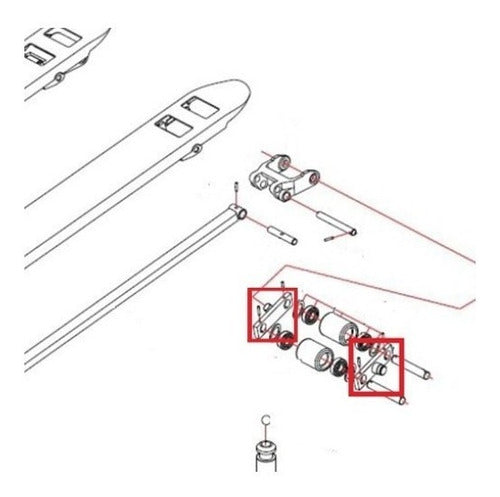 C